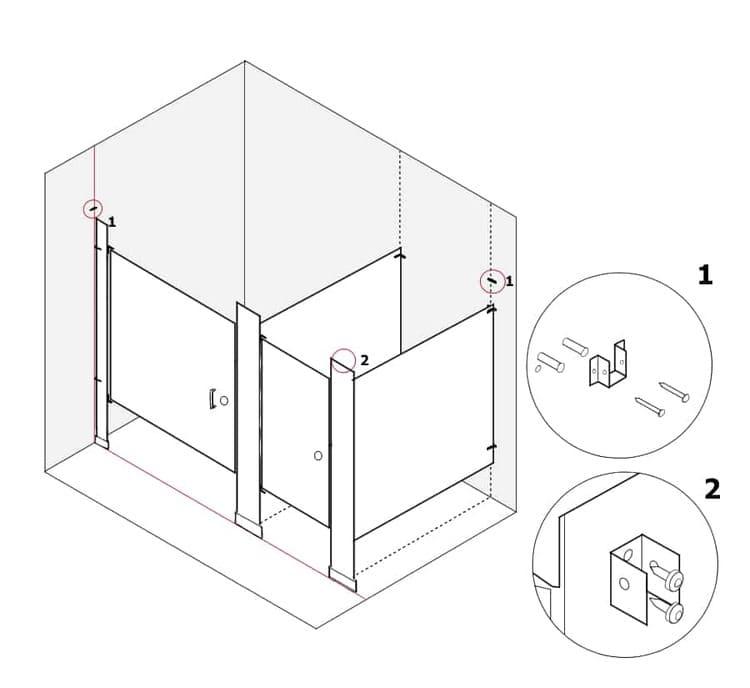 1
1
2
1
2